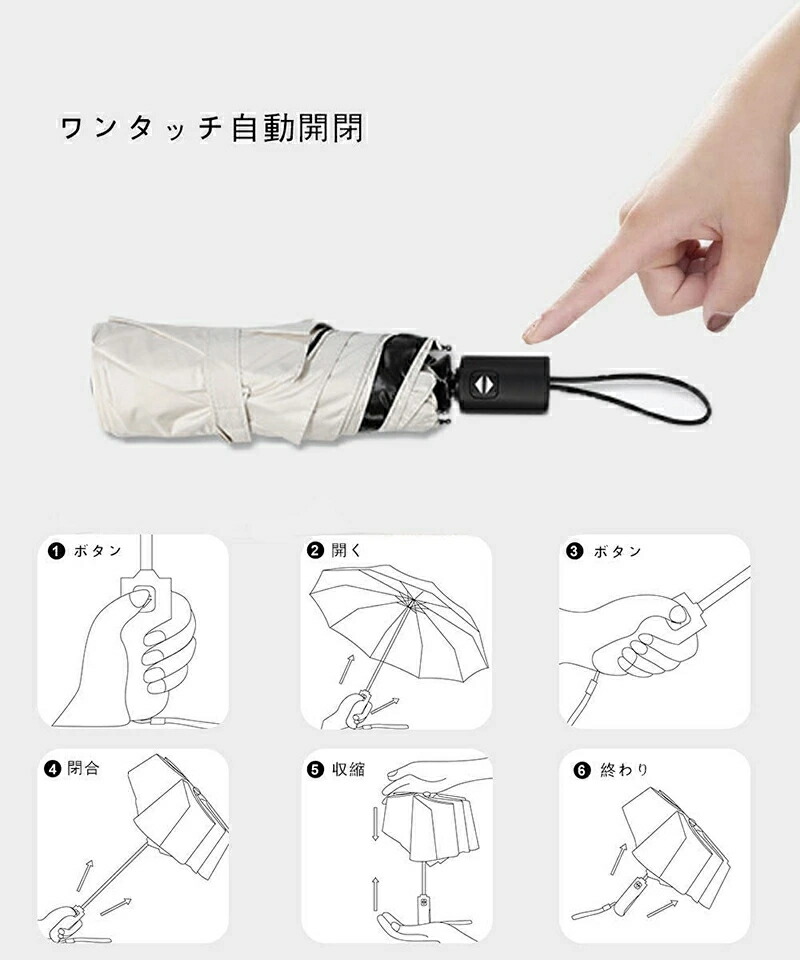 ワンタッチ自動開閉

❶ ボタン

❷ 開く

❸ ボタン

❹ 閉合

❺ 収縮

❻ 終わり