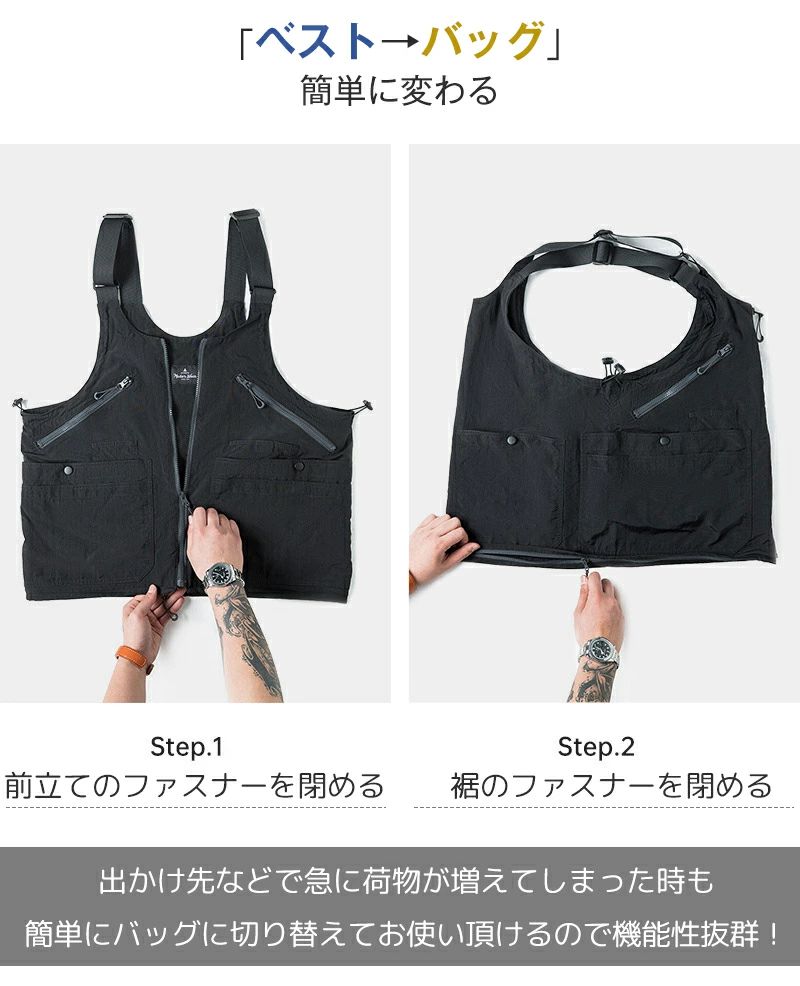 「ベスト→バッグ」
簡単に変わる

Step.1
前立てのファスナーを閉める

Step.2
裾のファスナーを閉める

出かけ先などで急に荷物が増えてしまった時も
簡単にバッグに切り替えてお使い頂けるので機能性抜群！