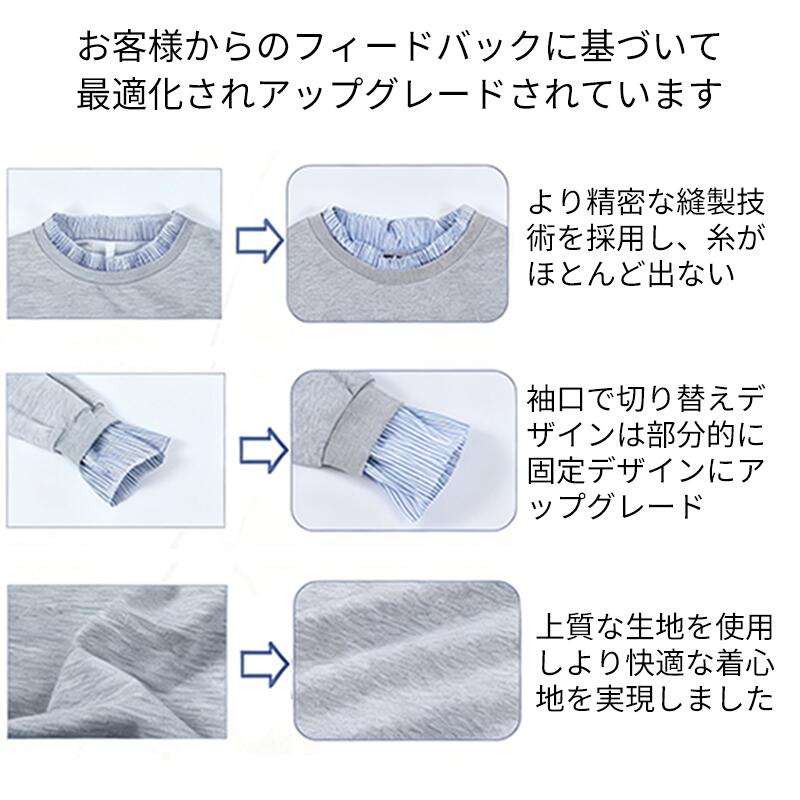 お客様からのフィードバックに基づいて最適化されアップグレードされています

より精密な縫製技術を採用し、糸がほとんど出ない

袖口で切り替えデザインは部分的に固定デザインにアップグレード

上質な生地を使用しより快適な着心地を実現しました