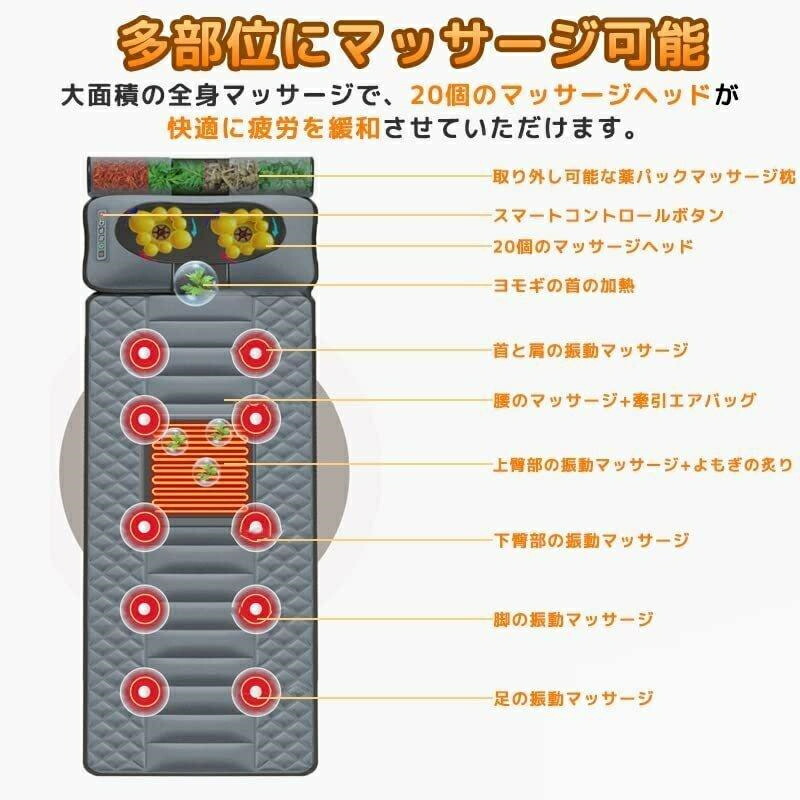 多部位にマッサージ可能

大面積の全身マッサージで、20個のマッサージヘッドが快適に疲労を緩和させていただけます。

取り外し可能な薬パックマッサージ枕
スマートコントロールボタン
20個のマッサージヘッド
ヨモギの首の加熱
首と肩の振動マッサージ
腰のマッサージ+牽引エアバッグ
上臀部の振動マッサージ+よもぎの炙り
下臀部の振動マッサージ
脚の振動マッサージ
足の振動マッサージ