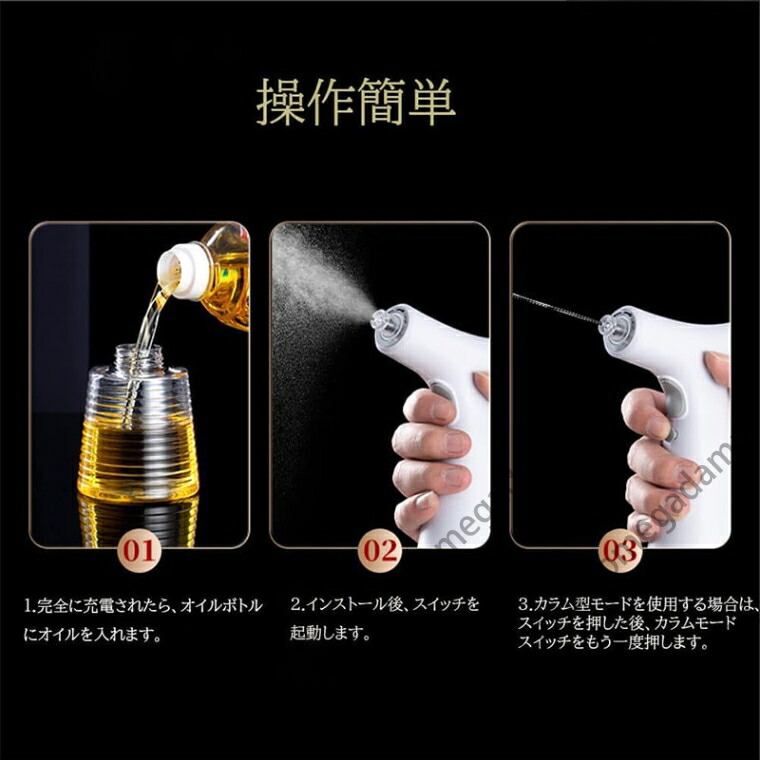 操作簡単

01

02

03

1.完全に充電されたら、オイルボトルにオイルを入れます。

2.インストール後、スイッチを起動します。

3.カラム型モードを使用する場合は、スイッチを押した後、カラムモードスイッチをもう一度押します。

megadam

megadam