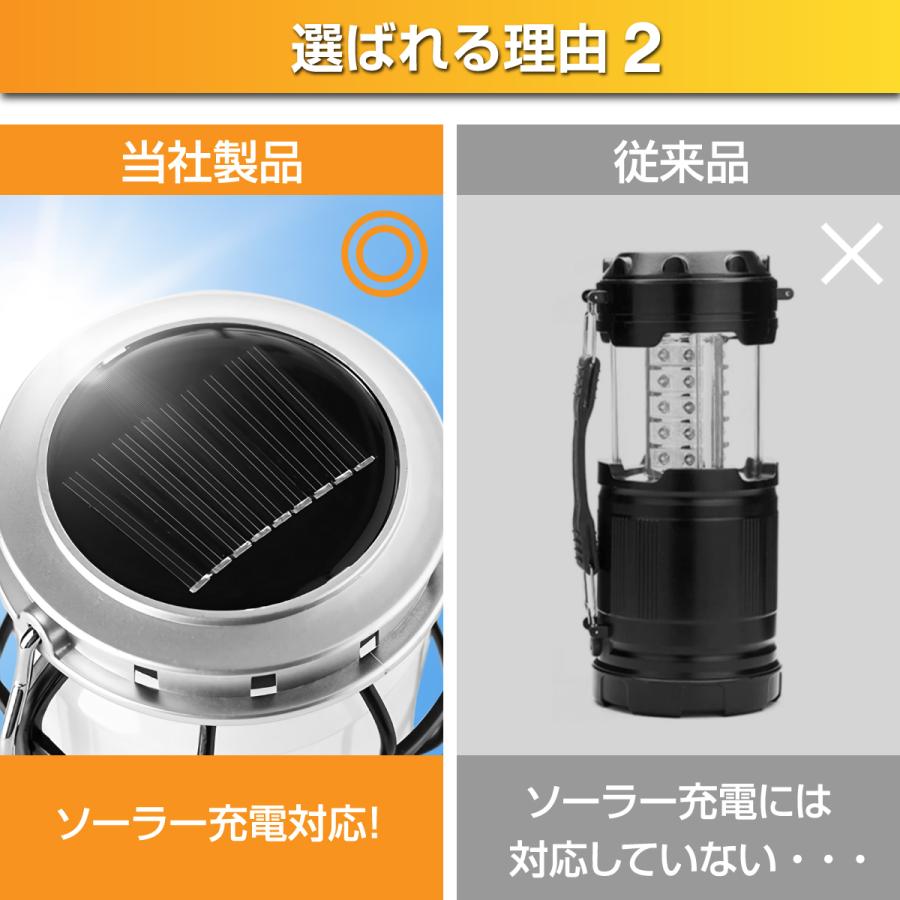 選ばれる理由 2

当社製品

◎

ソーラー充電対応!

従来品

×

ソーラー充電には対応していない・・・