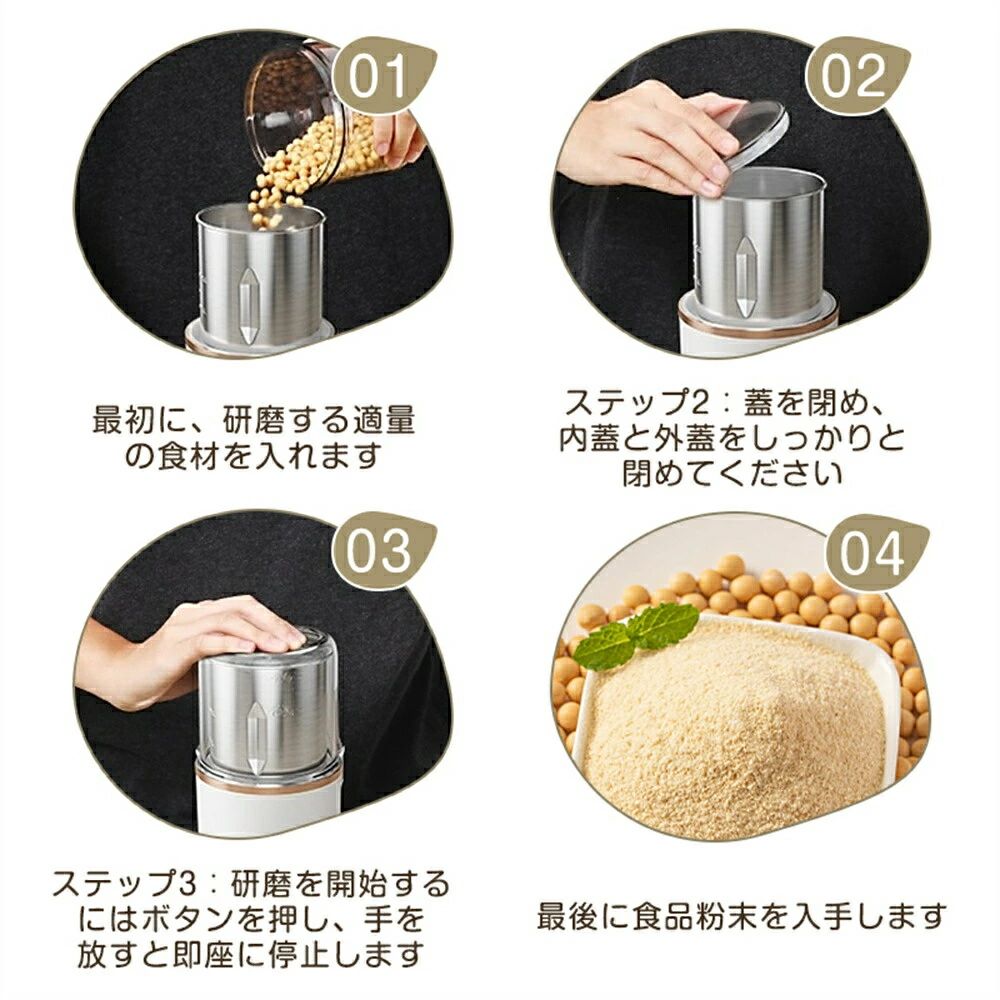 01

最初に、研磨する適量の食材を入れます

02

ステップ2：蓋を閉め、内蓋と外蓋をしっかりと閉めてください

03

ステップ3：研磨を開始するにはボタンを押し、手を放すと即座に停止します

04

最後に食品粉末を入手します