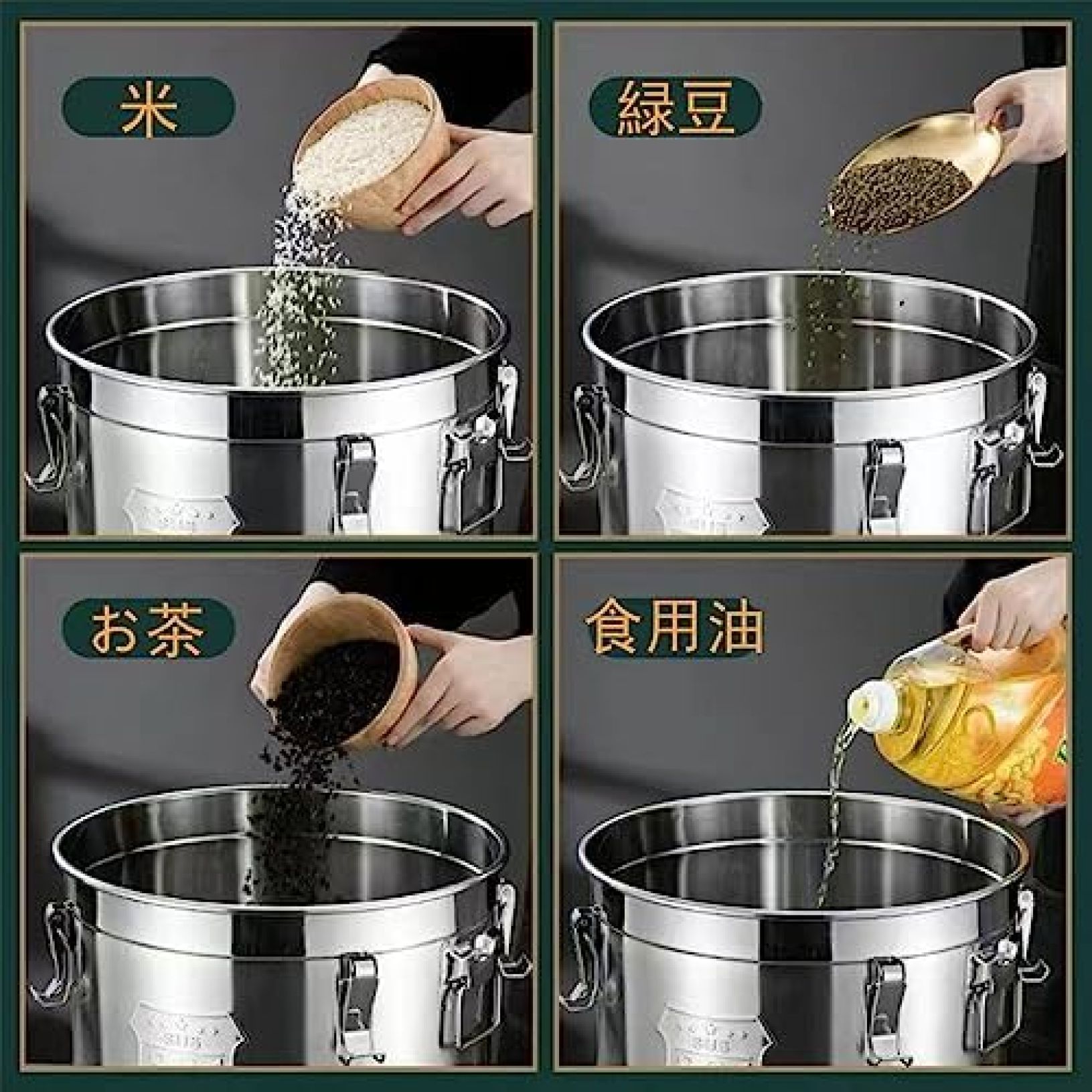 米

緑豆

お茶

食用油