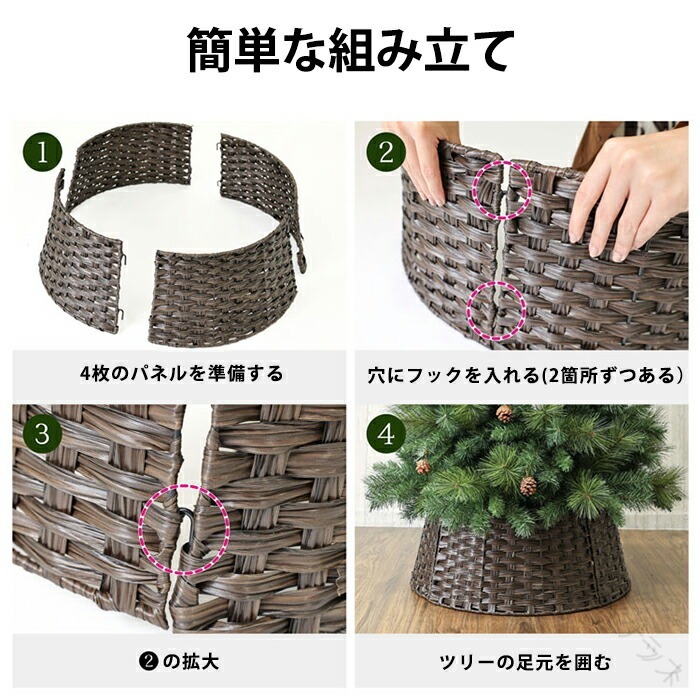 簡単な組み立て

1

4枚のパネルを準備する

2

穴にフックを入れる(2箇所ずつある)

3

❷の拡大

4

ツリーの足元を囲む