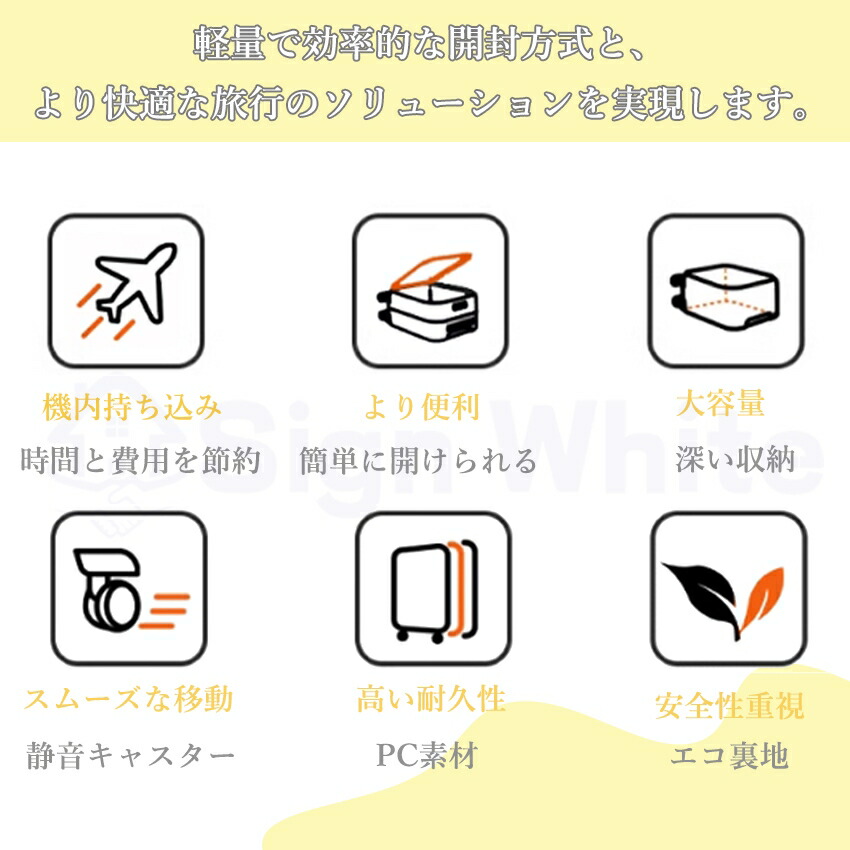 軽量で効率的な開封方式と、
より快適な旅行のソリューションを実現します。

機内持ち込み
時間と費用を節約

より便利
簡単に開けられる

大容量
深い収納

Sign White

スムーズな移動
静音キャスター

高い耐久性
PC素材

安全性重視
エコ裏地