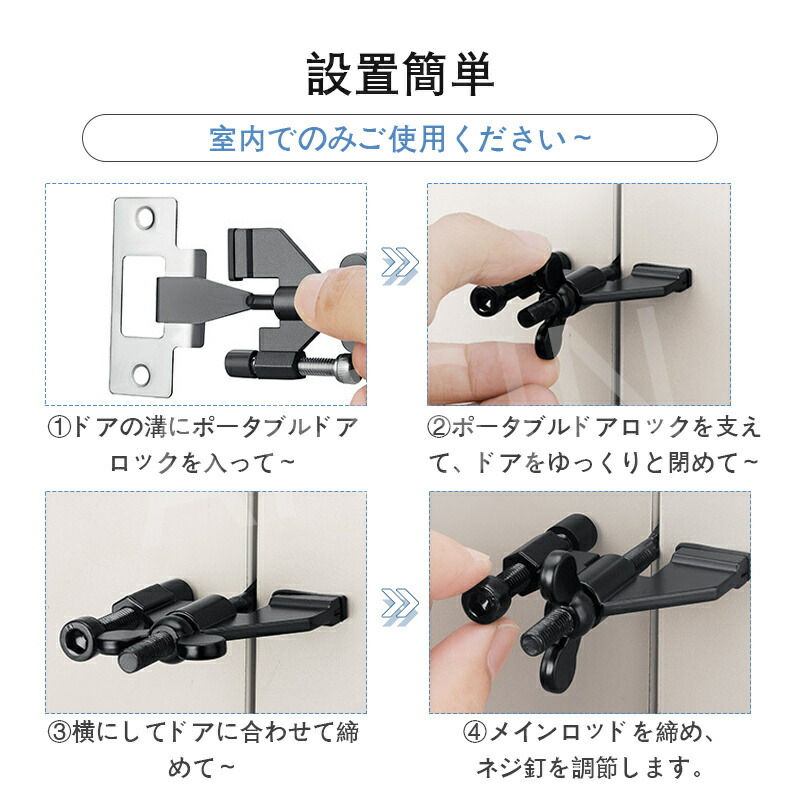 設置簡単

室内でのみご使用ください～

①ドアの溝にポータブルドアロックを入って～

②ポータブルドアロックを支えて、ドアをゆっくりと閉めて～

③横にしてドアに合わせて締めて～

④メインロッドを締め、ネジ釘を調節します。