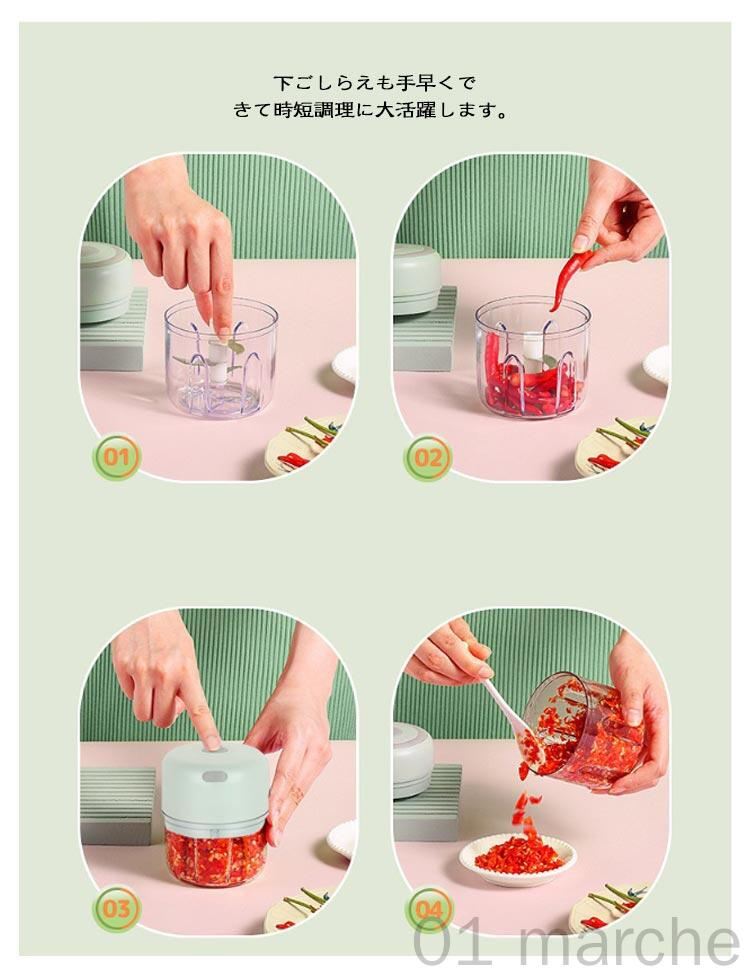 下ごしらえも手早くで
きて時短調理に大活躍します。

01

02

03

04

01 marche