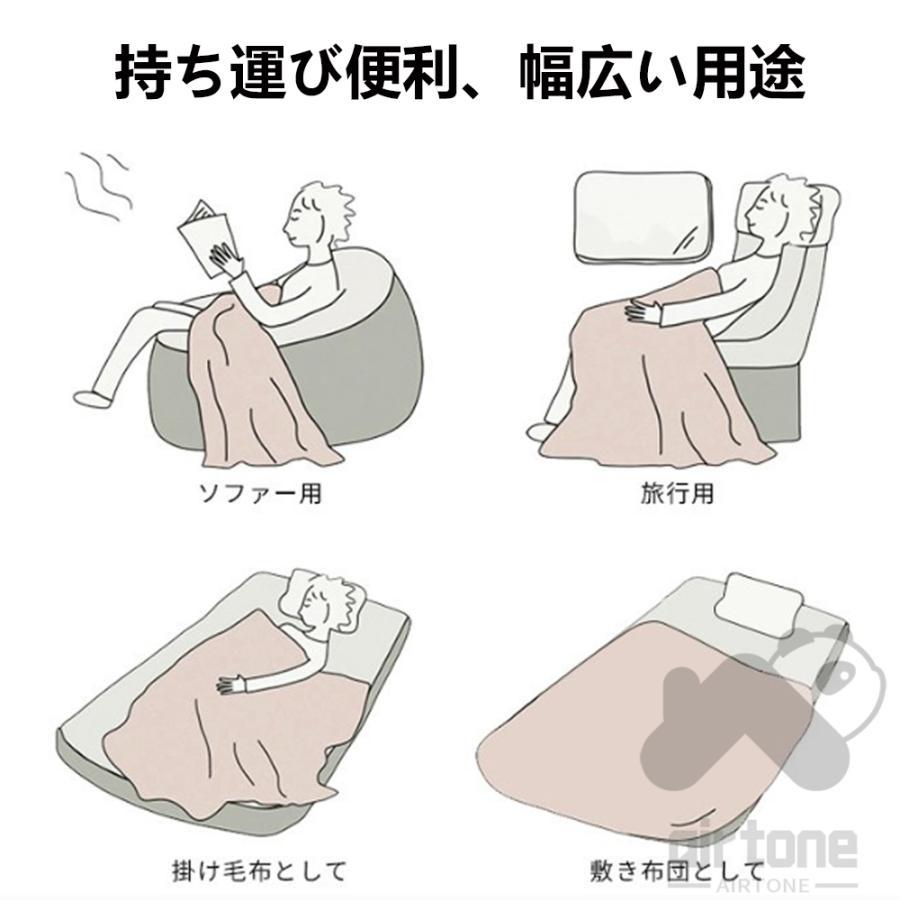 持ち運び便利、幅広い用途

ソファー用

旅行用

掛け毛布として

敷き布団として

airtone
AIRTONE