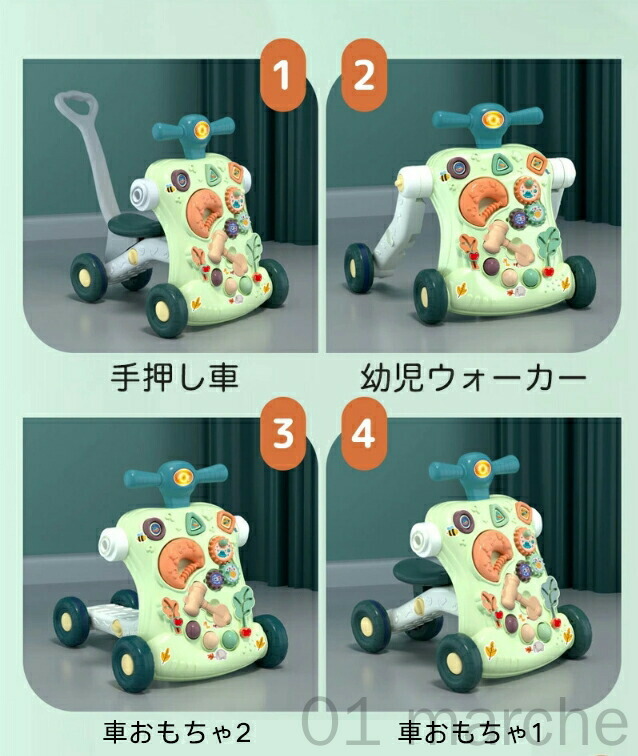 1

2

手押し車

幼児ウォーカー

3

4

車おもちゃ2

車おもちゃ1

01 marche