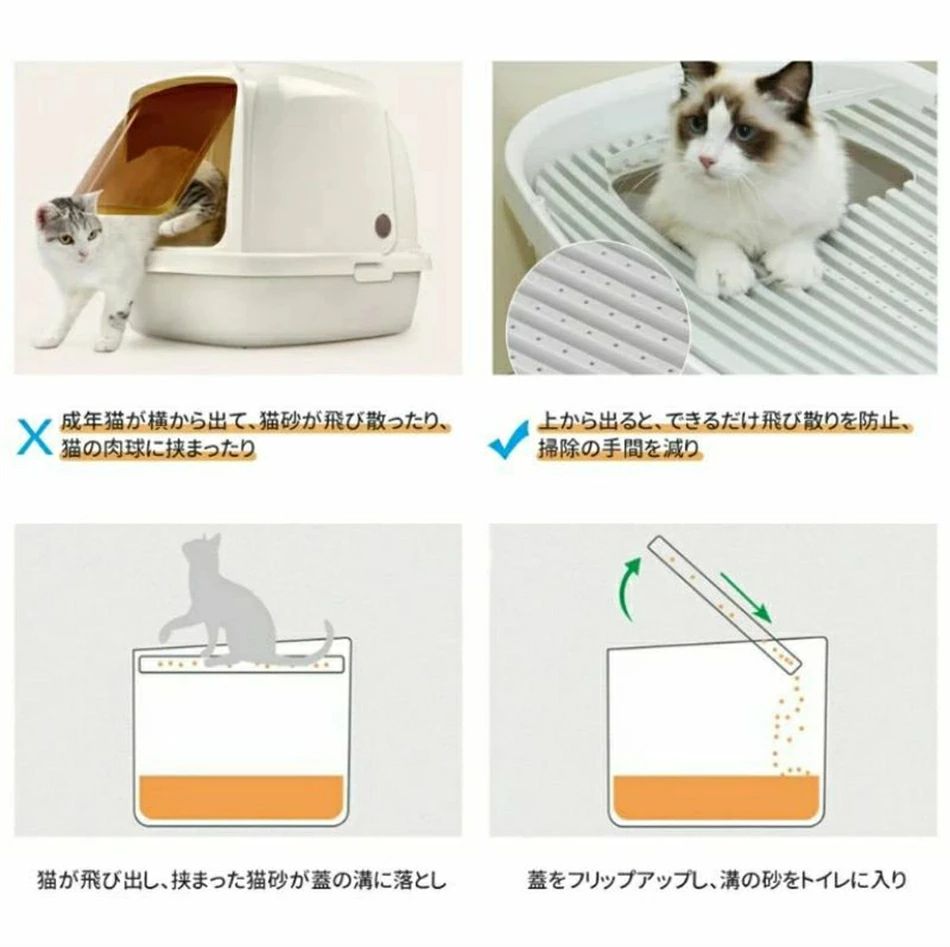 成年猫が横から出て、猫砂が飛び散ったり、猫の肉球に挟まったり

上から出ると、できるだけ飛び散りを防止、掃除の手間を減り

猫が飛び出し、挟まった猫砂が蓋の溝に落とし

蓋をフリップアップし、溝の砂をトイレに入り