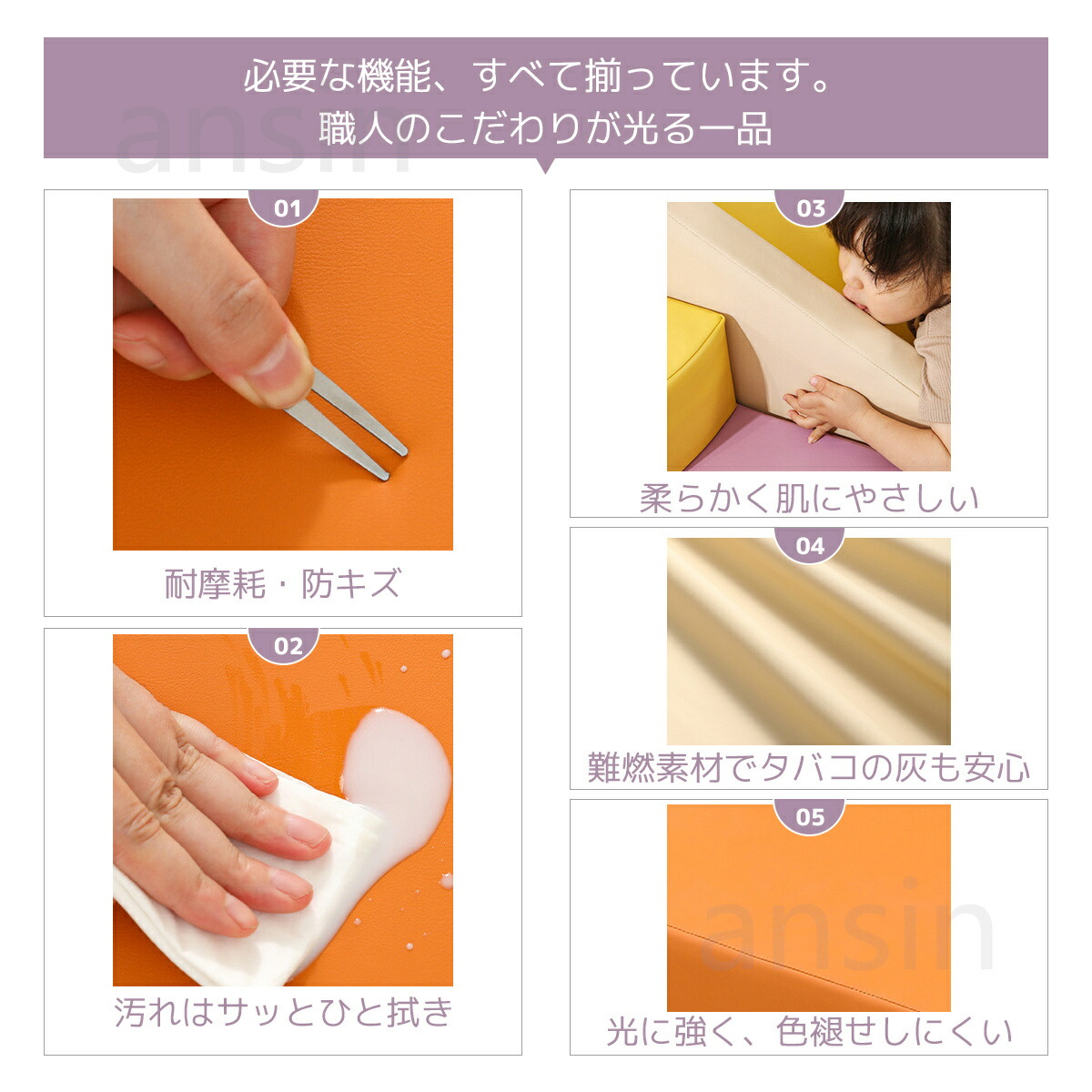 必要な機能、すべて揃っています。
職人のこだわりが光る一品

ansin

01

耐摩耗・防キズ

02

汚れはサッとひと拭き

03

柔らかく肌にやさしい

04

難燃素材でタバコの灰も安心

05

ansin

光に強く、色褪せしにくい