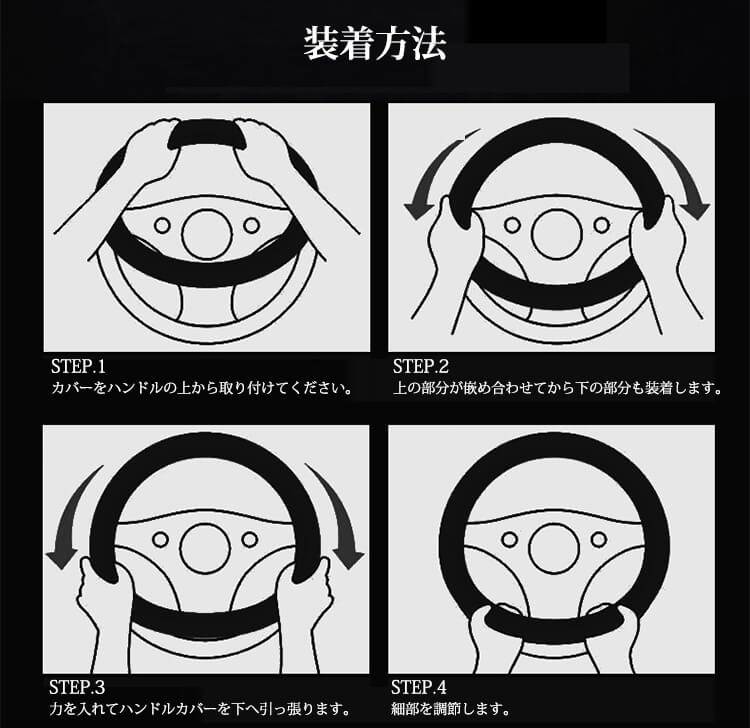 装着方法

STEP.1
カバーをハンドルの上から取り付けてください。

STEP.2
上の部分が嵌め合わせてから下の部分も装着します。

STEP.3
力を入れてハンドルカバーを下へ引っ張ります。

STEP.4
細部を調節します。