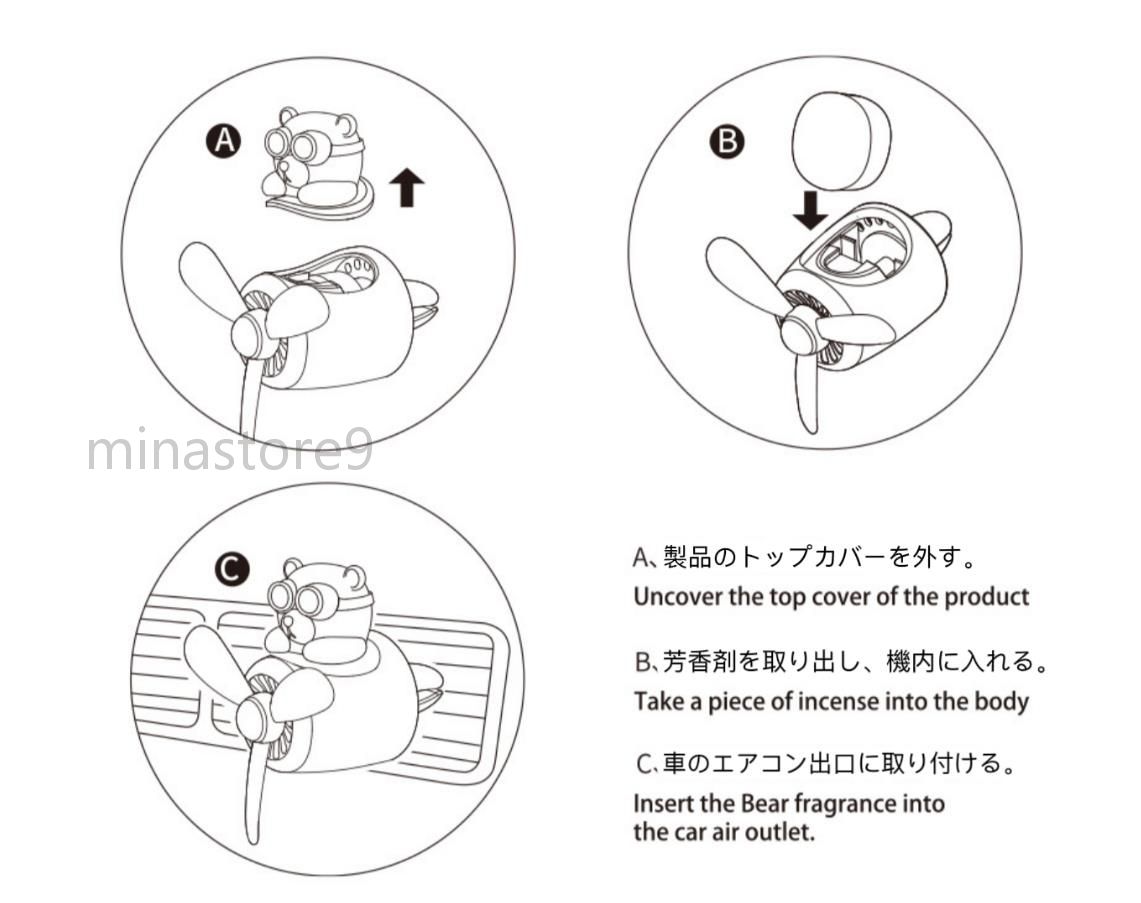 A

B

minastore9

C

A、製品のトップカバーを外す。
Uncover the top cover of the product

B、芳香剤を取り出し、機内に入れる。
Take a piece of incense into the body

C、車のエアコン出口に取り付ける。
Insert the Bear fragrance into the car air outlet.