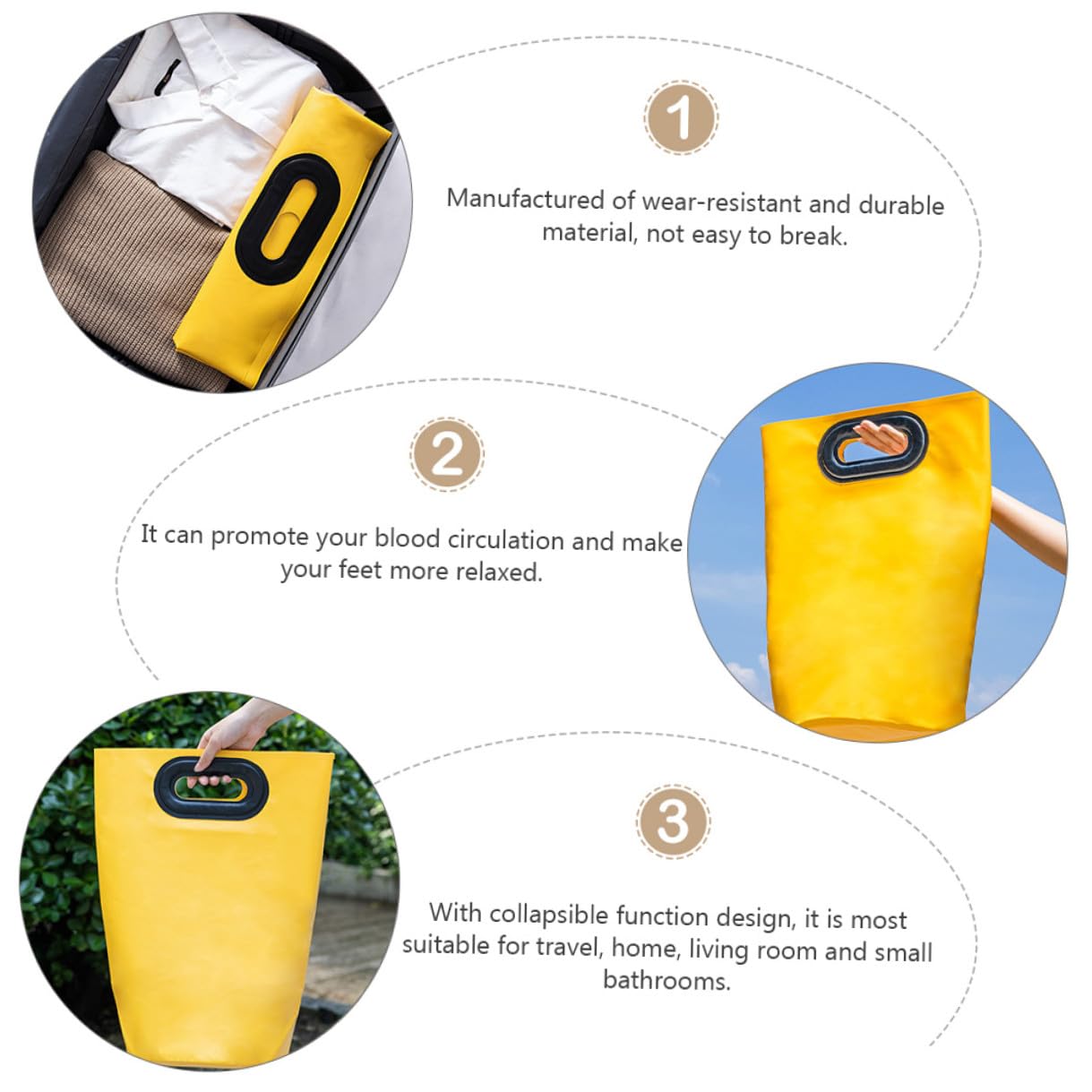 1

Manufactured of wear-resistant and durable material, not easy to break.

2

It can promote your blood circulation and make your feet more relaxed.

3

With collapsible function design, it is most suitable for travel, home, living room and small bathrooms.