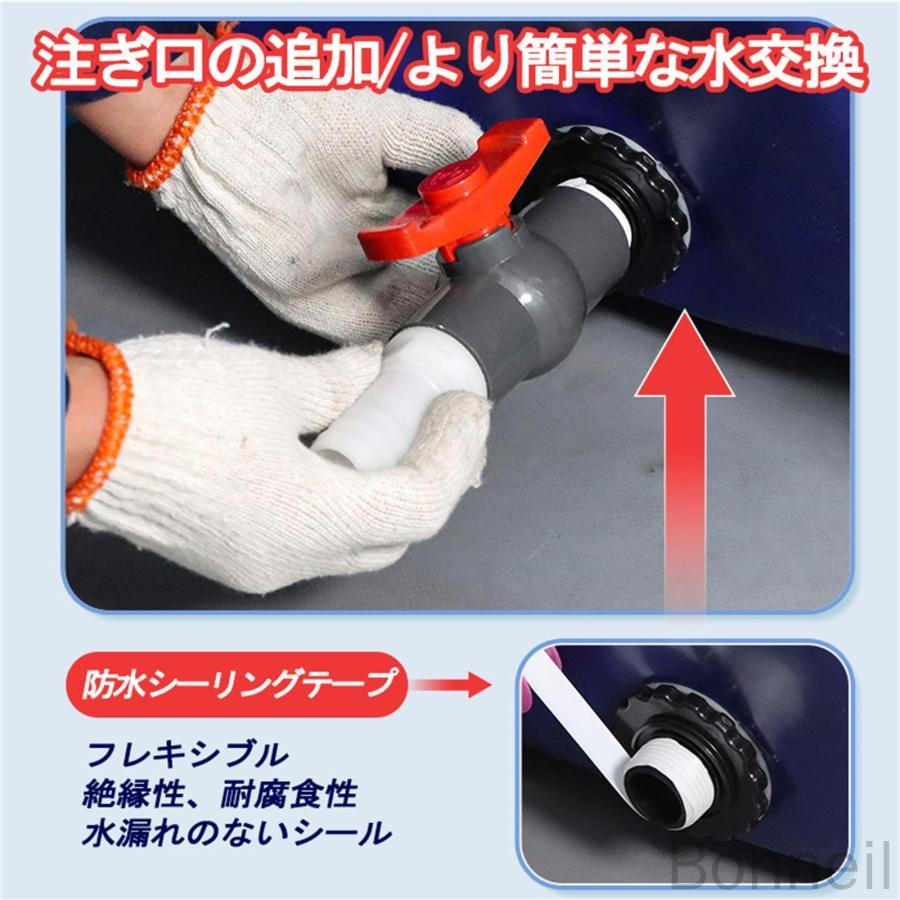 注ぎ口の追加/より簡単な水交換

防水シーリングテープ

フレキシブル
絶縁性、耐腐食性
水漏れのないシール

Bonheil