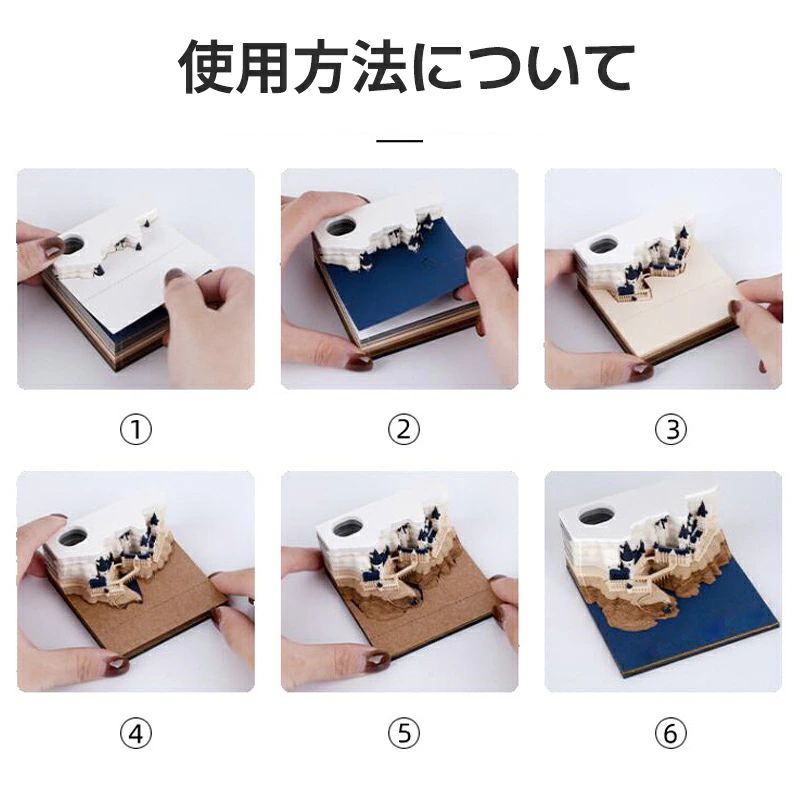 使用方法について

①

②

③

④

⑤

⑥