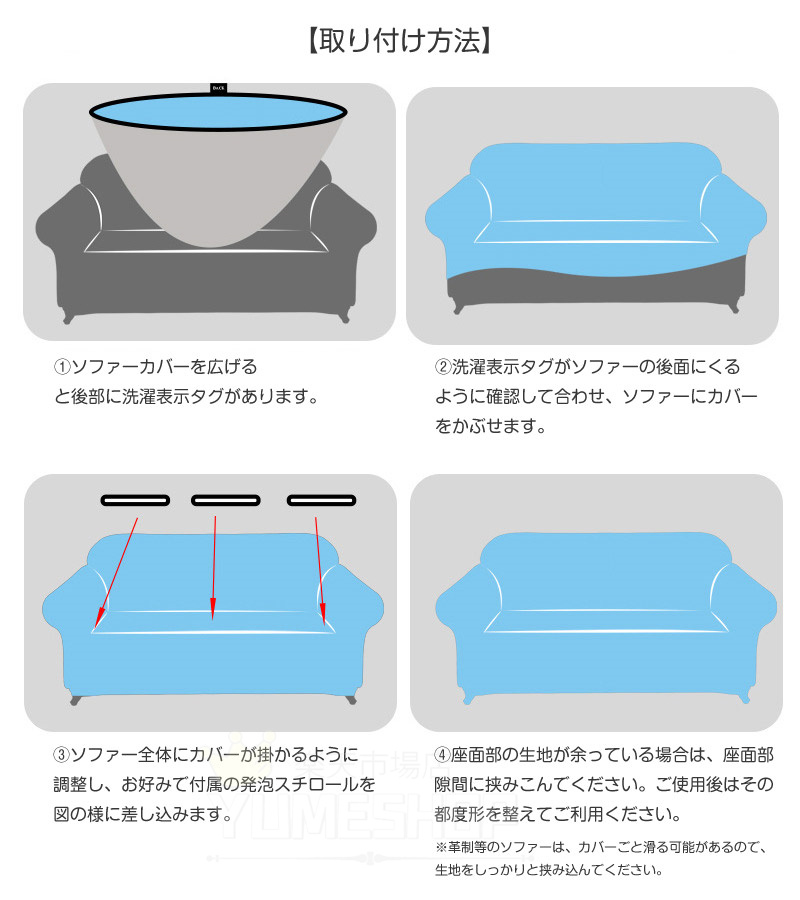 【取り付け方法】

BACK

①ソファーカバーを広げると後部に洗濯表示タグがあります。

②洗濯表示タグがソファーの後面にくるように確認して合わせ、ソファーにカバーをかぶせます。

③ソファー全体にカバーが掛かるように調整し、お好みで付属の発泡スチロールを図の様に差し込みます。

④座面部の生地が余っている場合は、座面部隙間に挟みこんでください。ご使用後はその都度形を整えてご利用ください。

※革制等のソファーは、カバーごと滑る可能があるので、生地をしっかりと挟み込んでください。

美天市場店
YUMESHOP