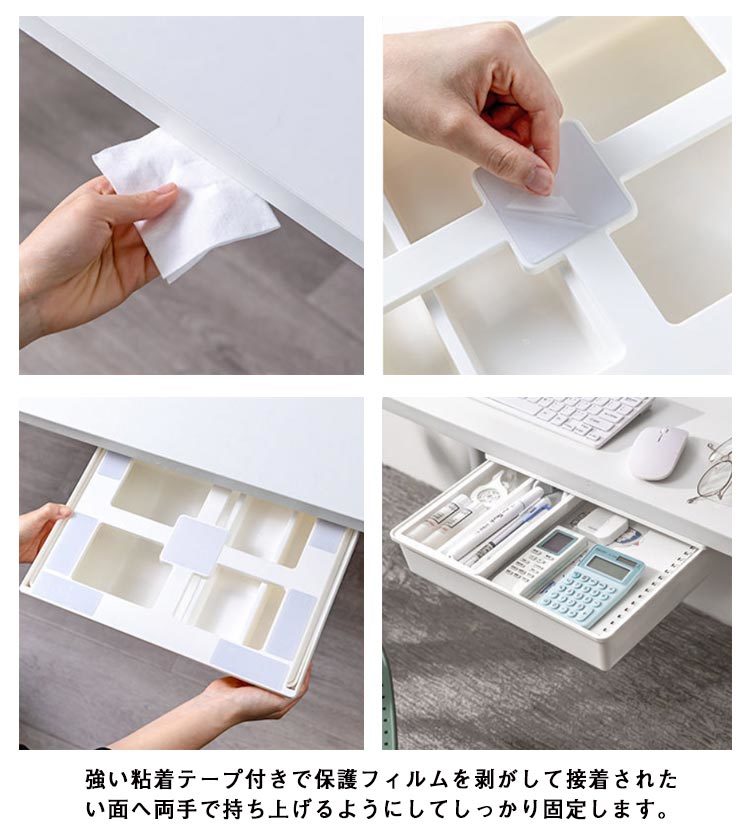 強い粘着テープ付きで保護フィルムを剥がして接着されたい面へ両手で持ち上げるようにしてしっかり固定します。