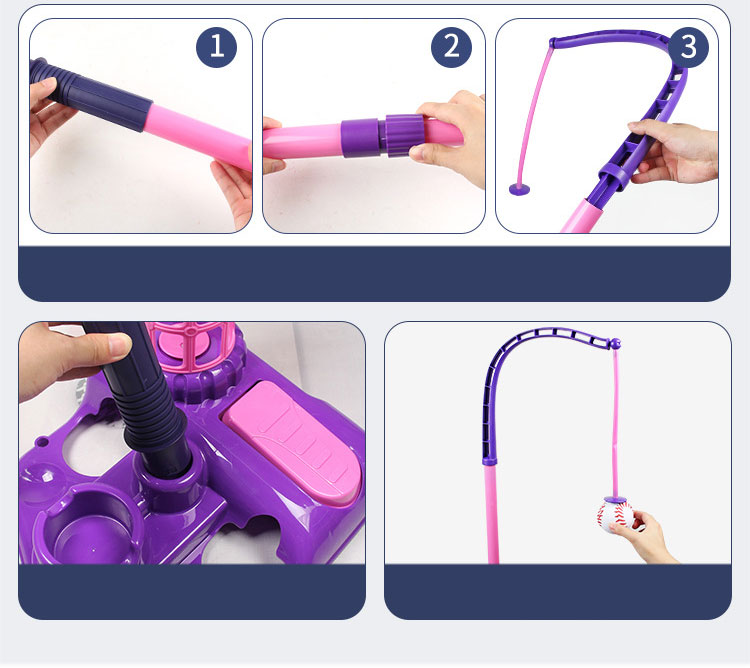 1

2

3