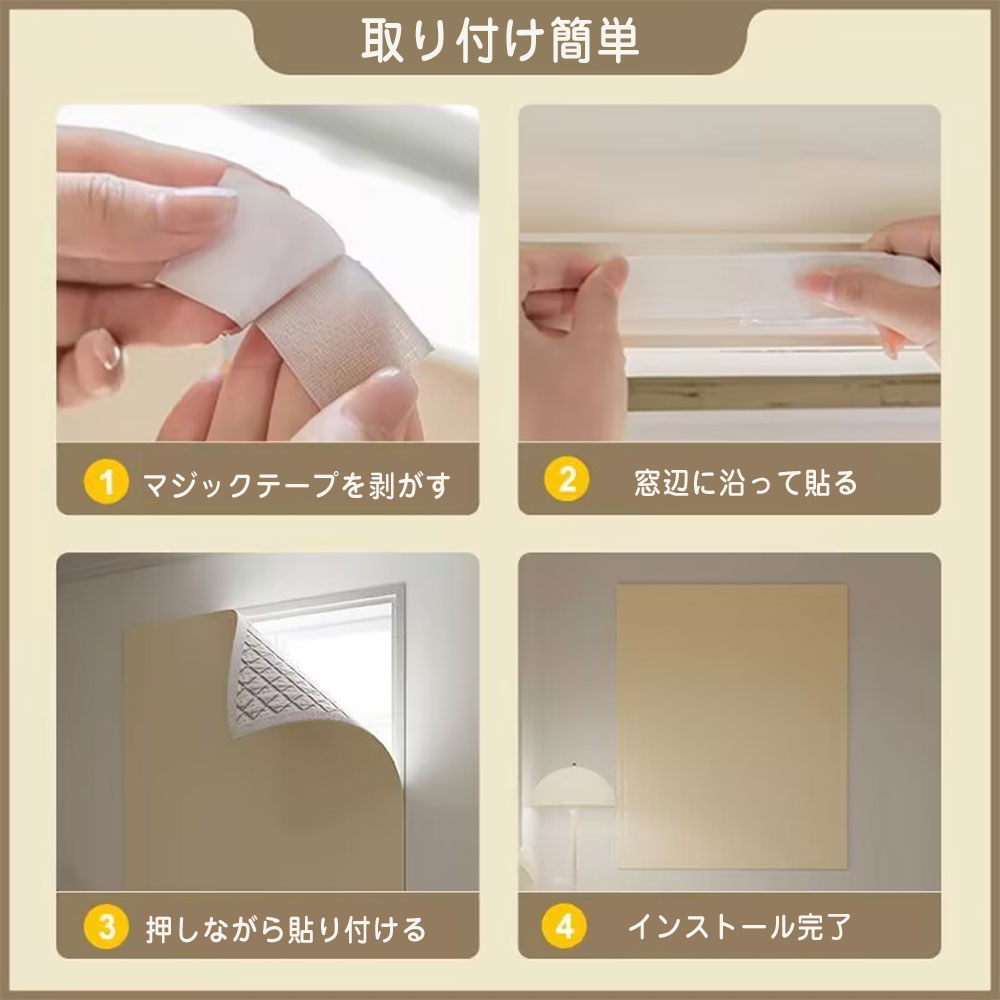 取り付け簡単

1 マジックテープを剥がす

2 窓辺に沿って貼る

3 押しながら貼り付ける

4 インストール完了