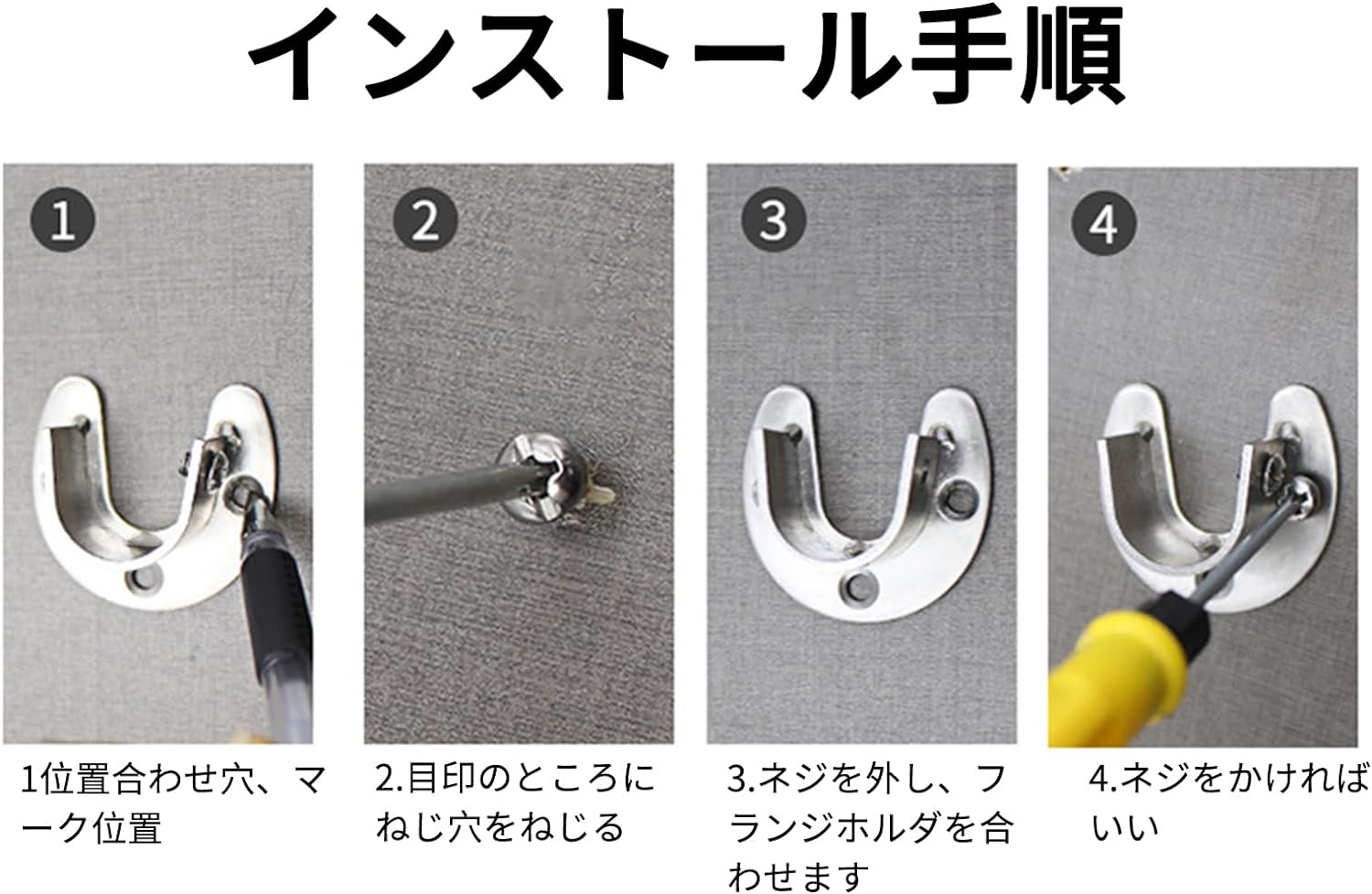 インストール手順

1

2

3

4

1位置合わせ穴、マーク位置

2.目印のところにねじ穴をねじる

3.ネジを外し、フランジホルダを合わせます

4.ネジをかければいい