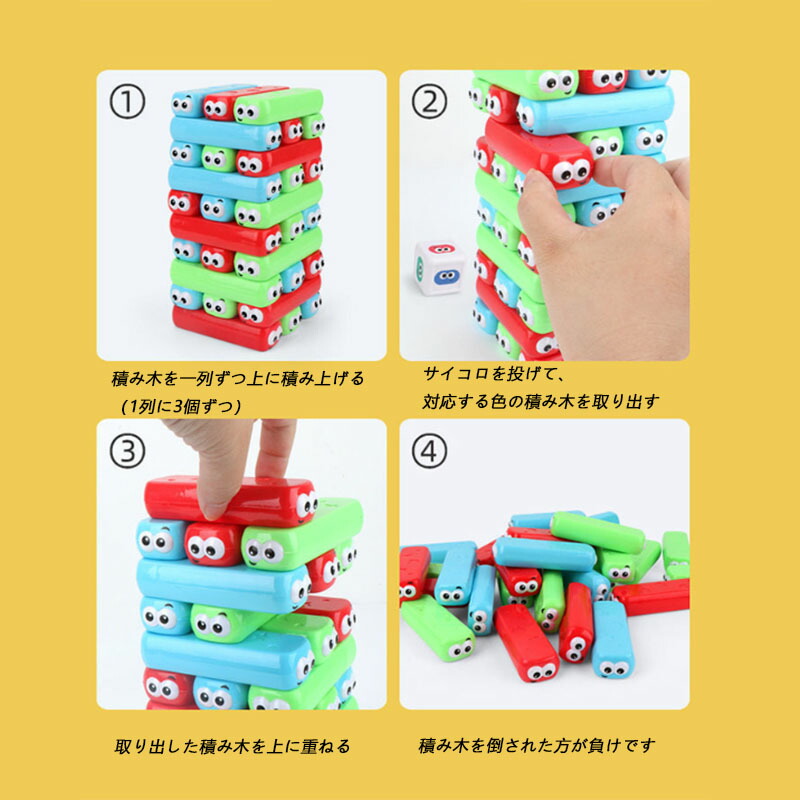 ①

積み木を一列ずつ上に積み上げる
（1列に3個ずつ）

②

サイコロを投げて、
対応する色の積み木を取り出す

③

取り出した積み木を上に重ねる

④

積み木を倒された方が負けです