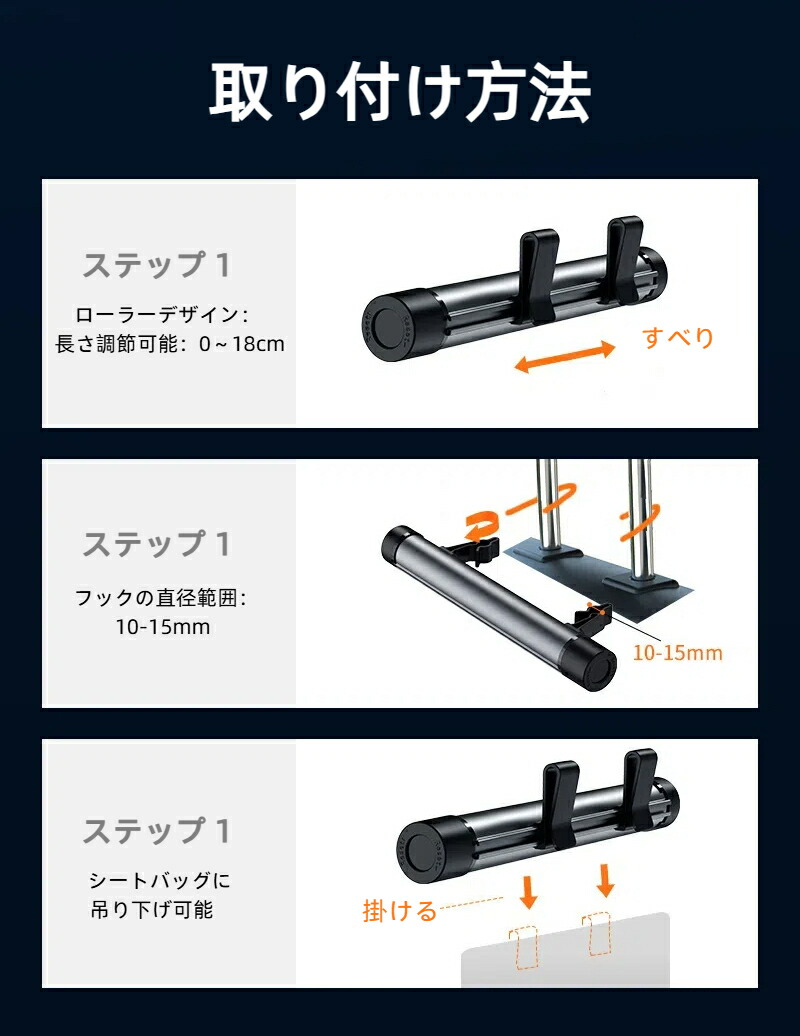 取り付け方法

ステップ 1

ローラーデザイン：
長さ調節可能：0～18cm

すべり

ステップ 1

フックの直径範囲：
10-15mm

10-15mm

ステップ 1

シートバッグに
吊り下げ可能

掛ける